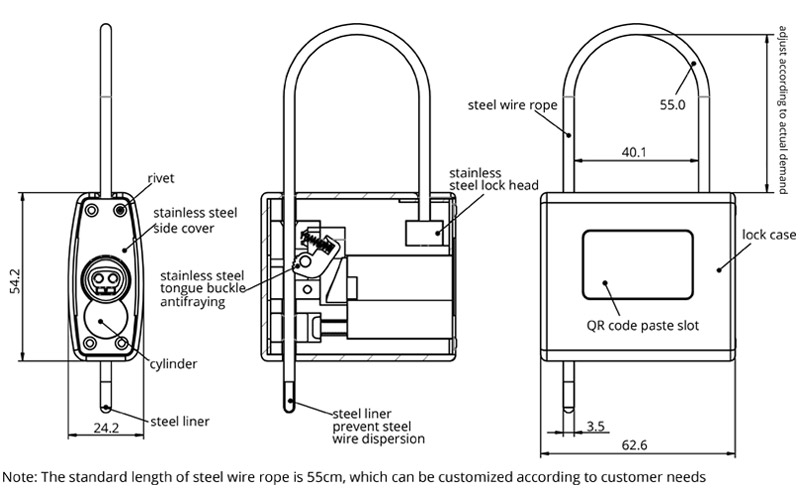 rivet

stainless steel side cover

54.2

cylinder

steel liner

24.2

stainless steel tongue buckle antifraying

stainless steel lock head

steel liner prevent steel wire dispersion

steel wire rope

55.0

40.1

adjust according to actual demand

lock case

QR code paste slot

3.5

62.6

Note: The standard length of steel wire rope is 55cm, which can be customized according to customer needs